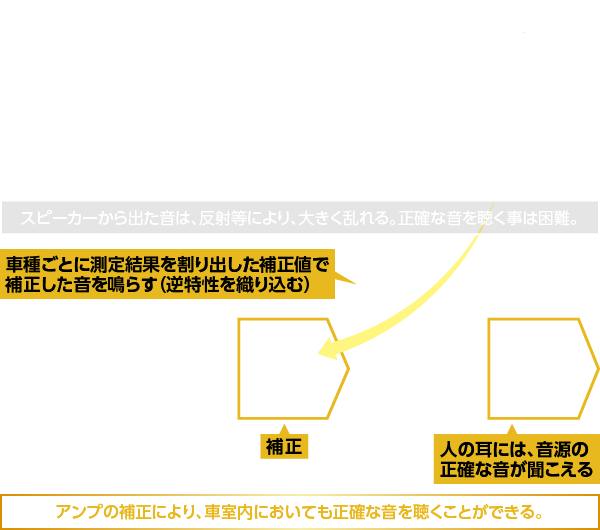 スピーカーから出た音は、反射等により、大きく乱れる。正確な音を聴く事は困難。

車種ごとに測定結果を割り出した補正値で補正した音を鳴らす（逆特性を織り込む）

補正

人の耳には、音源の正確な音が聞こえる

アンプの補正により、車室内においても正確な音を聴くことができる。