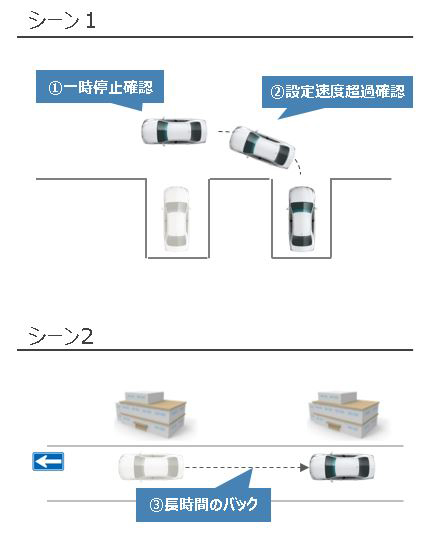 シーン1

①一時停止確認

②設定速度超過確認

シーン2

③長時間のバック