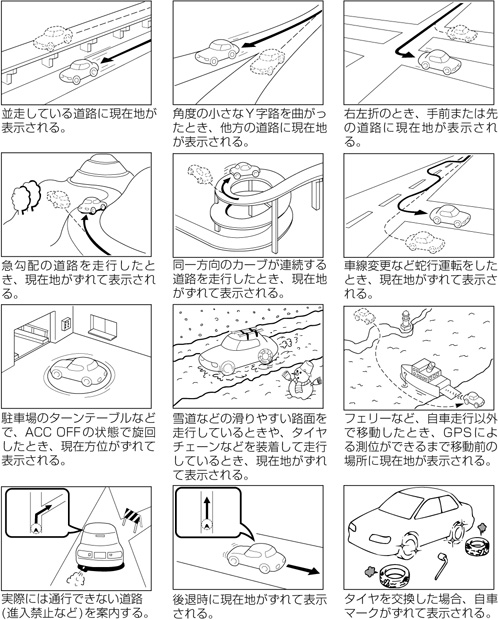 並走している道路に現在地が表示される。

角度の小さなY字路を曲がったとき、他方の道路に現在地が表示される。

右左折のとき、手前または先の道路に現在地が表示される。

急勾配の道路を走行したとき、現在地がずれて表示される。

同一方向のカーブが連続する道路を走行したとき、現在地がずれて表示される。

車線変更など蛇行運転をしたとき、現在地がずれて表示される。

駐車場のターンテーブルなどで、ACC OFFの状態で旋回したとき、現在方位がずれて表示される。

雪道などの滑りやすい路面を走行しているときや、タイヤチェーンなどを装着して走行しているとき、現在地がずれて表示される。

フェリーなど、自車走行以外で移動したとき、GPSによる測位ができるまで移動前の場所に現在地が表示される。

実際には通行できない道路(進入禁止など)を案内する。

後退時に現在地がずれて表示される。

タイヤを交換した場合、自車マークがずれて表示される。