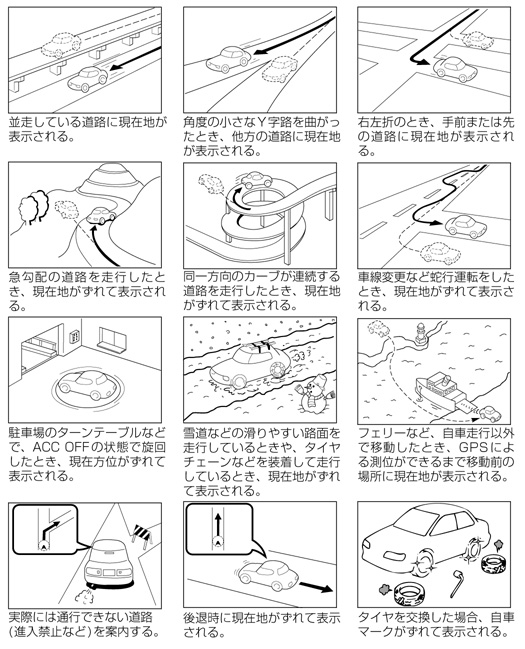 並走している道路に現在地が表示される。

角度の小さなY字路を曲がったとき、他方の道路に現在地が表示される。

右左折のとき、手前または先の道路に現在地が表示される。

急勾配の道路を走行したとき、現在地がずれて表示される。

同一方向のカーブが連続する道路を走行したとき、現在地がずれて表示される。

車線変更など蛇行運転をしたとき、現在地がずれて表示される。

駐車場のターンテーブルなどで、ACC OFFの状態で旋回したとき、現在方位がずれて表示される。

雪道などの滑りやすい路面を走行しているときや、タイヤチェーンなどを装着して走行しているとき、現在地がずれて表示される。

フェリーなど、自車走行以外で移動したとき、GPSによる測位ができるまで移動前の場所に現在地が表示される。

実際には通行できない道路(進入禁止など)を案内する。

後退時に現在地がずれて表示される。

タイヤを交換した場合、自車マークがずれて表示される。