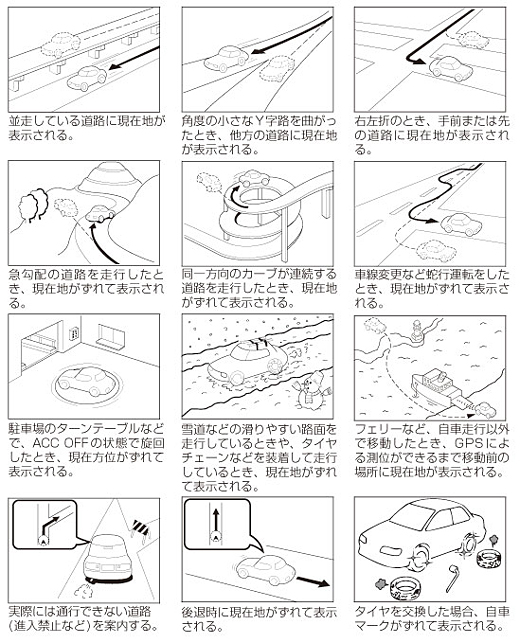 並走している道路に現在地が表示される。

角度の小さなY字路を曲がったとき、他方の道路に現在地が表示される。

右左折のとき、手前または先の道路に現在地が表示される。

急勾配の道路を走行したとき、現在地がずれて表示される。

同一方向のカーブが連続する道路を走行したとき、現在地がずれて表示される。

車線変更など蛇行運転をしたとき、現在地がずれて表示される。

駐車場のターンテーブルなどで、ACC OFFの状態で旋回したとき、現在方位がずれて表示される。

雪道などの滑りやすい路面を走行しているときや、タイヤチェーンなどを装着して走行しているとき、現在地がずれて表示される。

フェリーなど、自車走行以外で移動したとき、GPSによる測位ができるまで移動前の場所に現在地が表示される。

実際には通行できない道路（進入禁止など）を案内する。

後退時に現在地がずれて表示される。

タイヤを交換した場合、自車マークがずれて表示される。