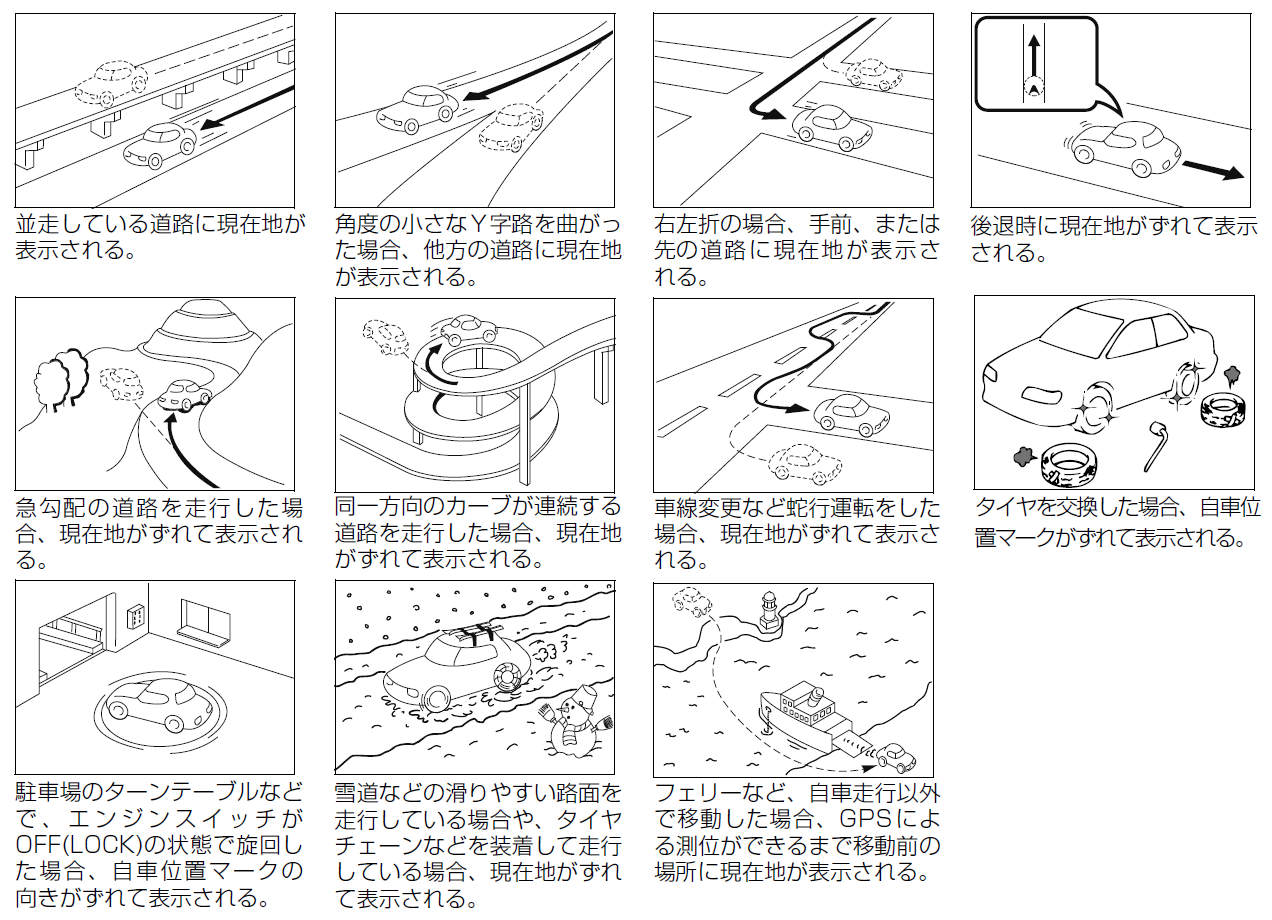 並走している道路に現在地が表示される。

角度の小さなＹ字路を曲がった場合、他方の道路に現在地が表示される。

右左折の場合、手前、または先の道路に現在地が表示される。

後退時に現在地がずれて表示される。

急勾配の道路を走行した場合、現在地がずれて表示される。

同一方向のカーブが連続する道路を走行した場合、現在地がずれて表示される。

車線変更など蛇行運転をした場合、現在地がずれて表示される。

タイヤを交換した場合、自車位置マークがずれて表示される。

駐車場のターンテーブルなどで、エンジンスイッチがOFF(LOCK)の状態で旋回した場合、自車位置マークの向きがずれて表示される。

雪道などの滑りやすい路面を走行している場合や、タイヤチェーンなどを装着して走行している場合、現在地がずれて表示される。

フェリーなど、自車走行以外で移動した場合、GPSによる測位ができるまで移動前の場所に現在地が表示される。