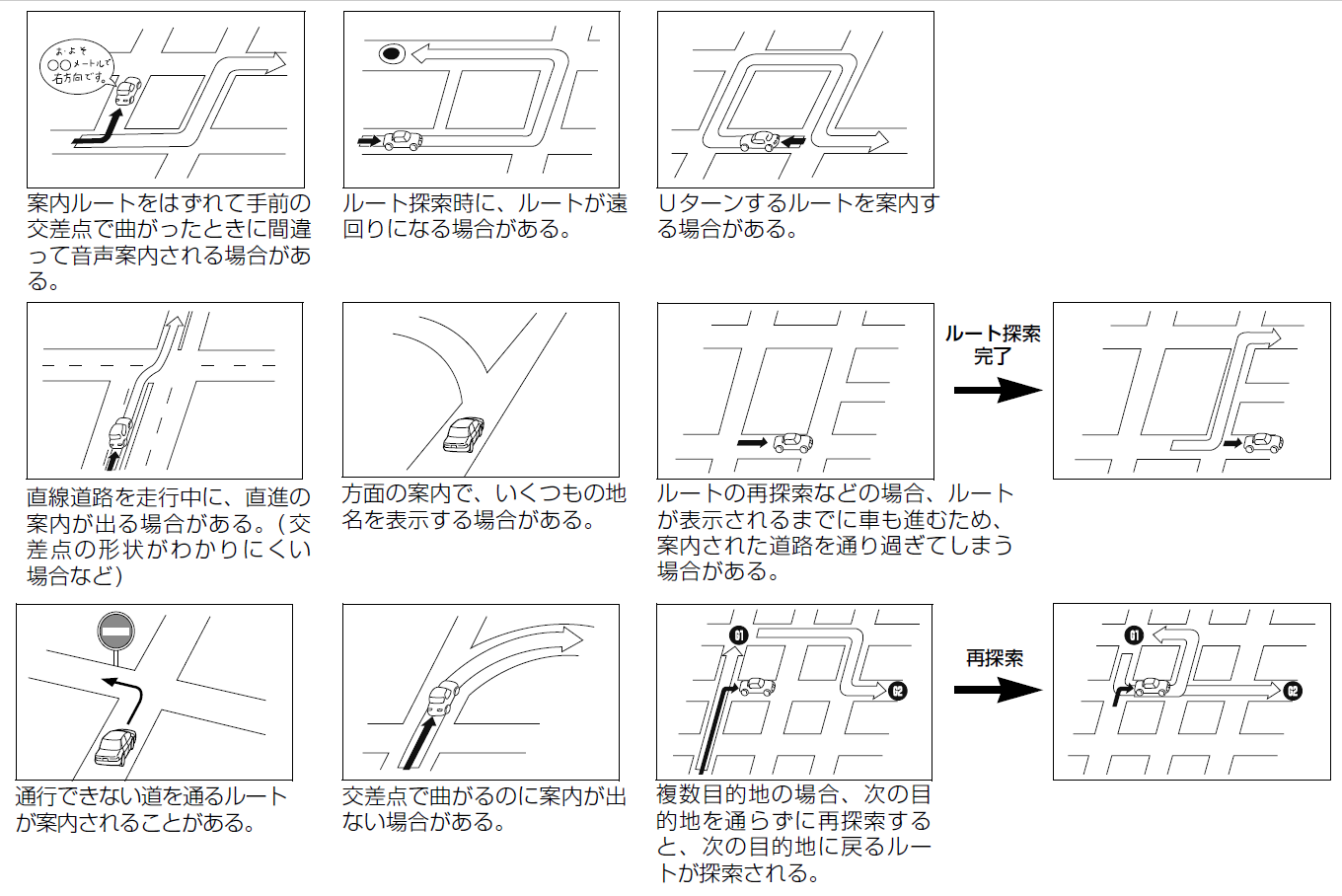 およそ
○○メートルで
右方向です。

案内ルートをはずれて手前の交差点で曲がったときに間違って音声案内される場合がある。

ルート探索時に、ルートが遠回りになる場合がある。

Uターンするルートを案内する場合がある。

直線道路を走行中に、直進の案内が出る場合がある。(交差点の形状がわかりにくい場合など)

方面の案内で、いくつもの地名を表示する場合がある。

ルート探索完了

ルートの再探索などの場合、ルートが表示されるまでに車も進むため、案内された道路を通り過ぎてしまう場合がある。

通行できない道を通るルートが案内されることがある。

交差点で曲がるのに案内が出ない場合がある。

G1

G2

再探索

G1

G2

複数目的地の場合、次の目的地を通らずに再探索すると、次の目的地に戻るルートが探索される。